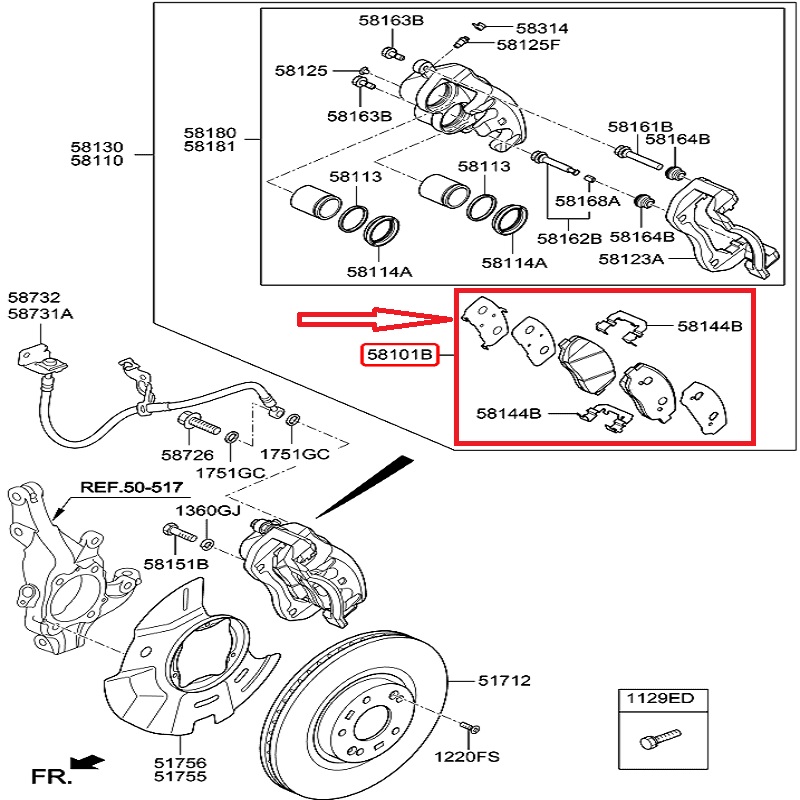 58163B
58314
58125F
58125
58163B
58180
58181
58130
58110
58161B
58164B
58113
58113
58168A
58162B
58164B
58123A
58114A
58114A
58732
58731A
58144B
58101B
58144B
58726
1751GC
1751GC
REF.50-517
1360GJ
58151B
51712
1129ED
1220FS
51756
51755
FR.